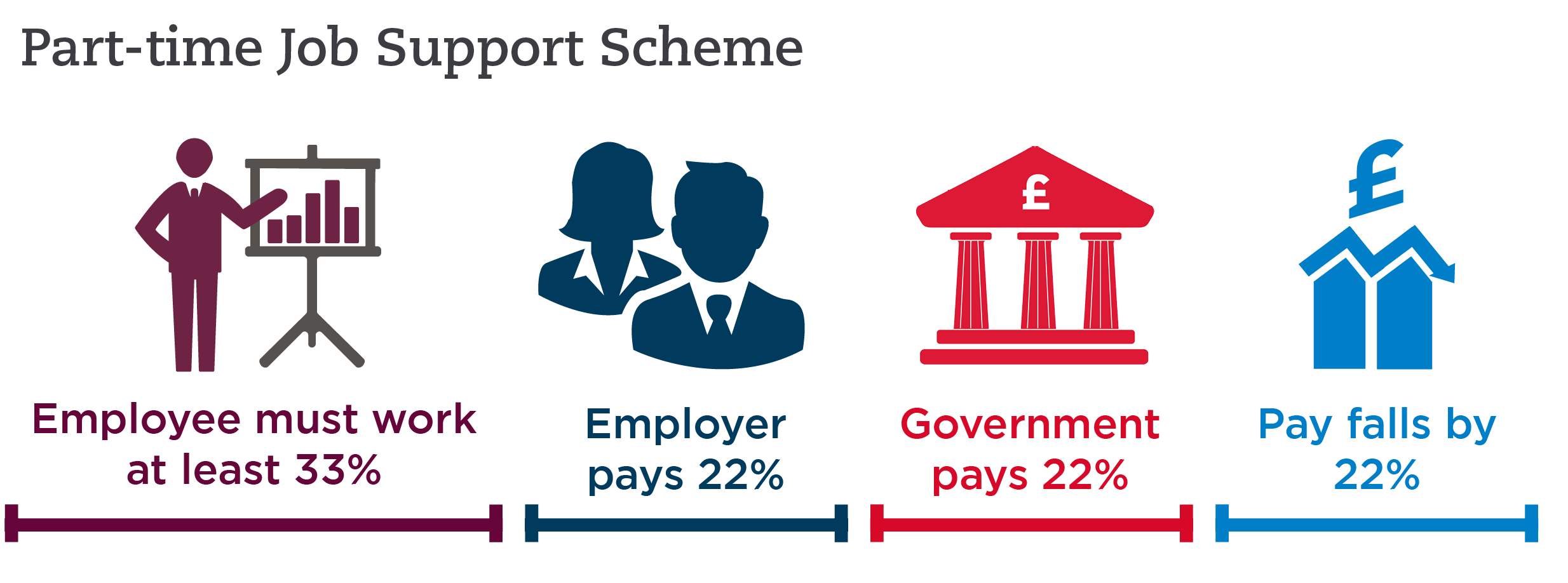 Part-time Job Support Scheme

£

£

Employee must work at least 33%

Employer pays 22%

Government pays 22%

Pay falls by 22%