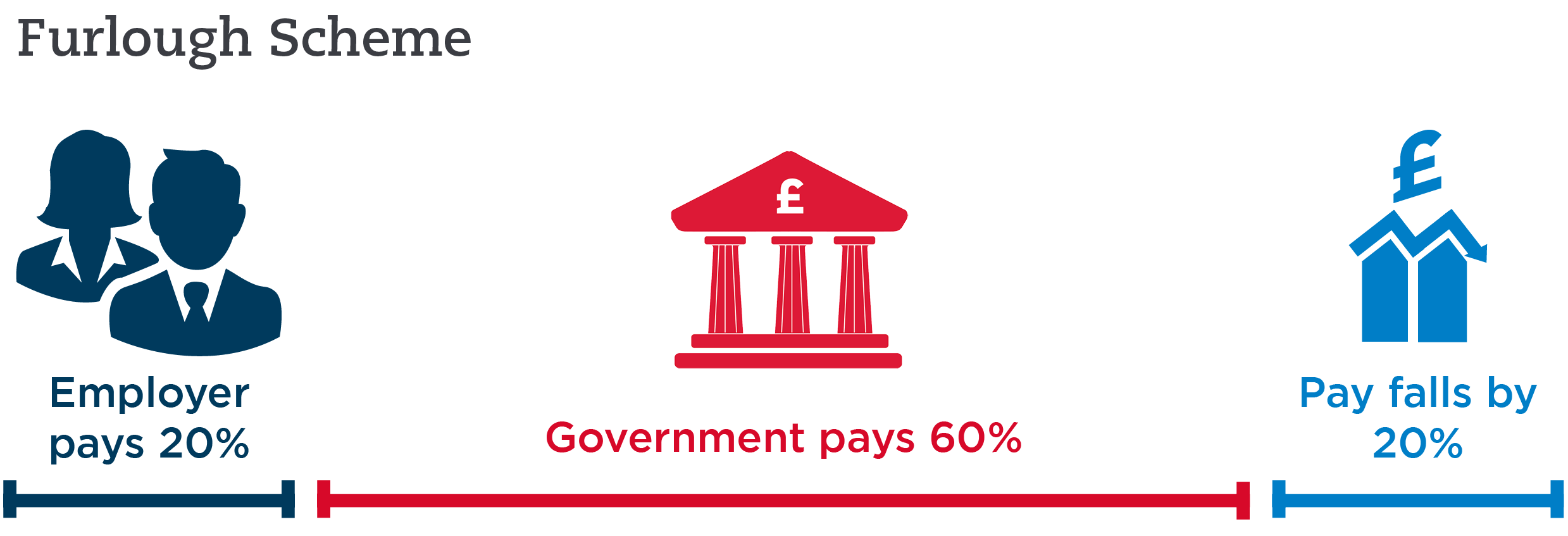 Furlough Scheme

£

£

Employer pays 20%

Government pays 60%

Pay falls by 20%